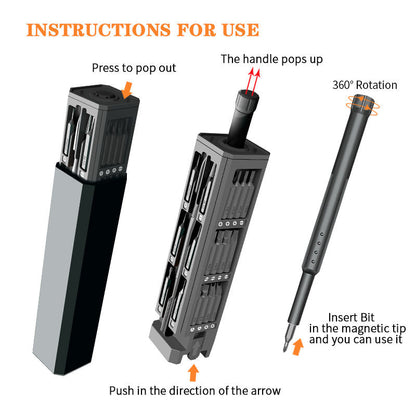 INSTRUCTIONS FOR USE

Press to pop out

The handle pops up

360° Rotation

Insert Bit in the magnetic tip and you can use it

Push in the direction of the arrow