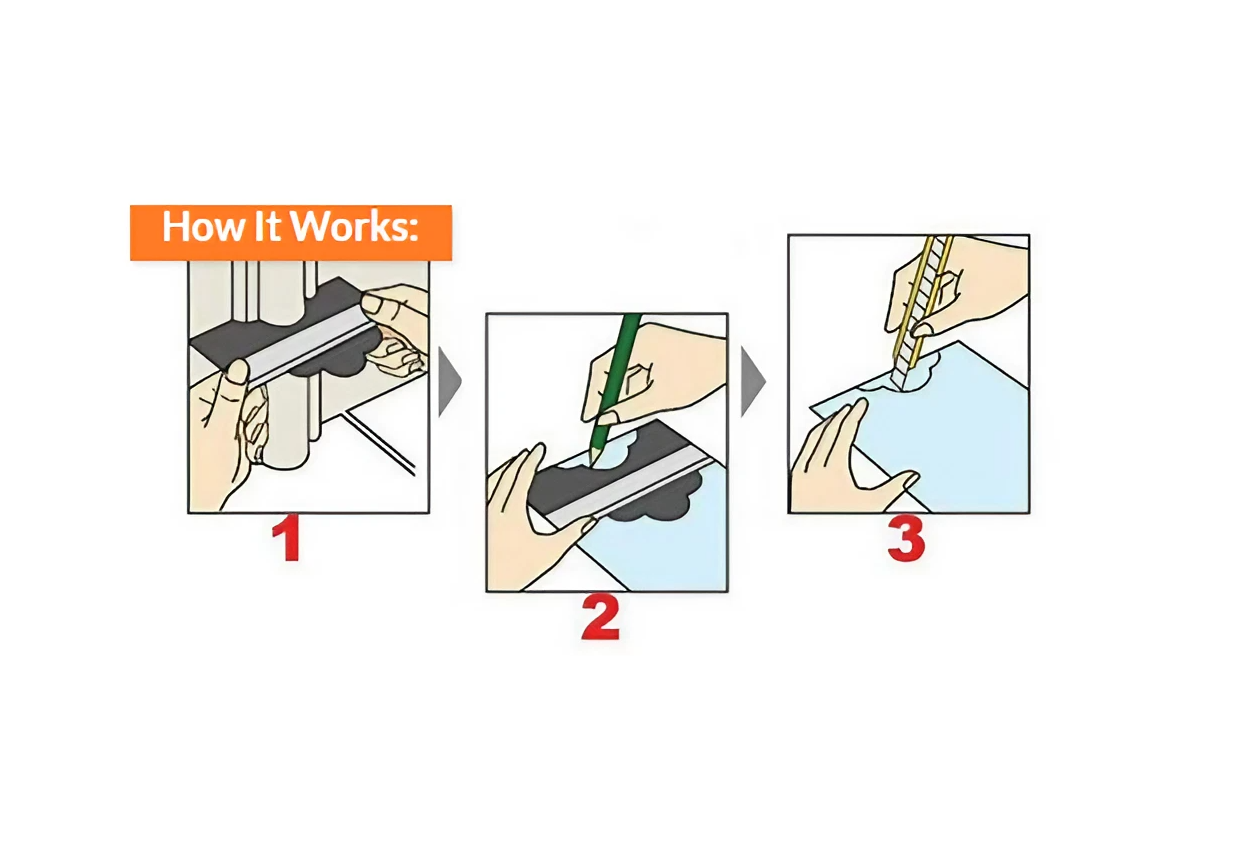 How It Works:

1

2

3